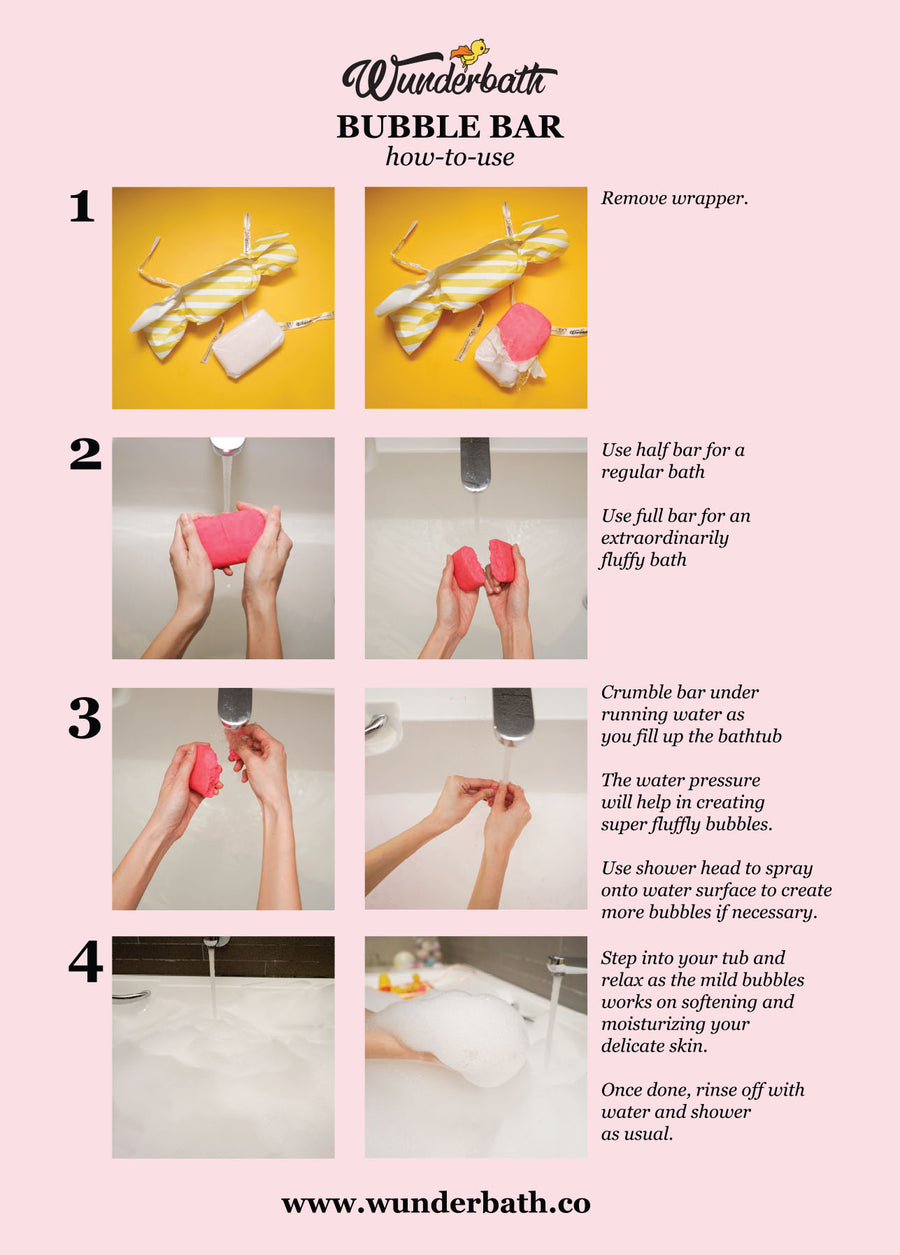 Wunderbath

BUBBLE BAR
how-to-use

1

Remove wrapper.

2

Use half bar for a regular bath

Use full bar for an extraordinarily fluffy bath

3

Crumble bar under running water as you fill up the bathtub

The water pressure will help in creating super fluffly bubbles.

Use shower head to spray onto water surface to create more bubbles if necessary.

4

Step into your tub and relax as the mild bubbles works on softening and moisturizing your delicate skin.

Once done, rinse off with water and shower as usual.

www.wunderbath.co