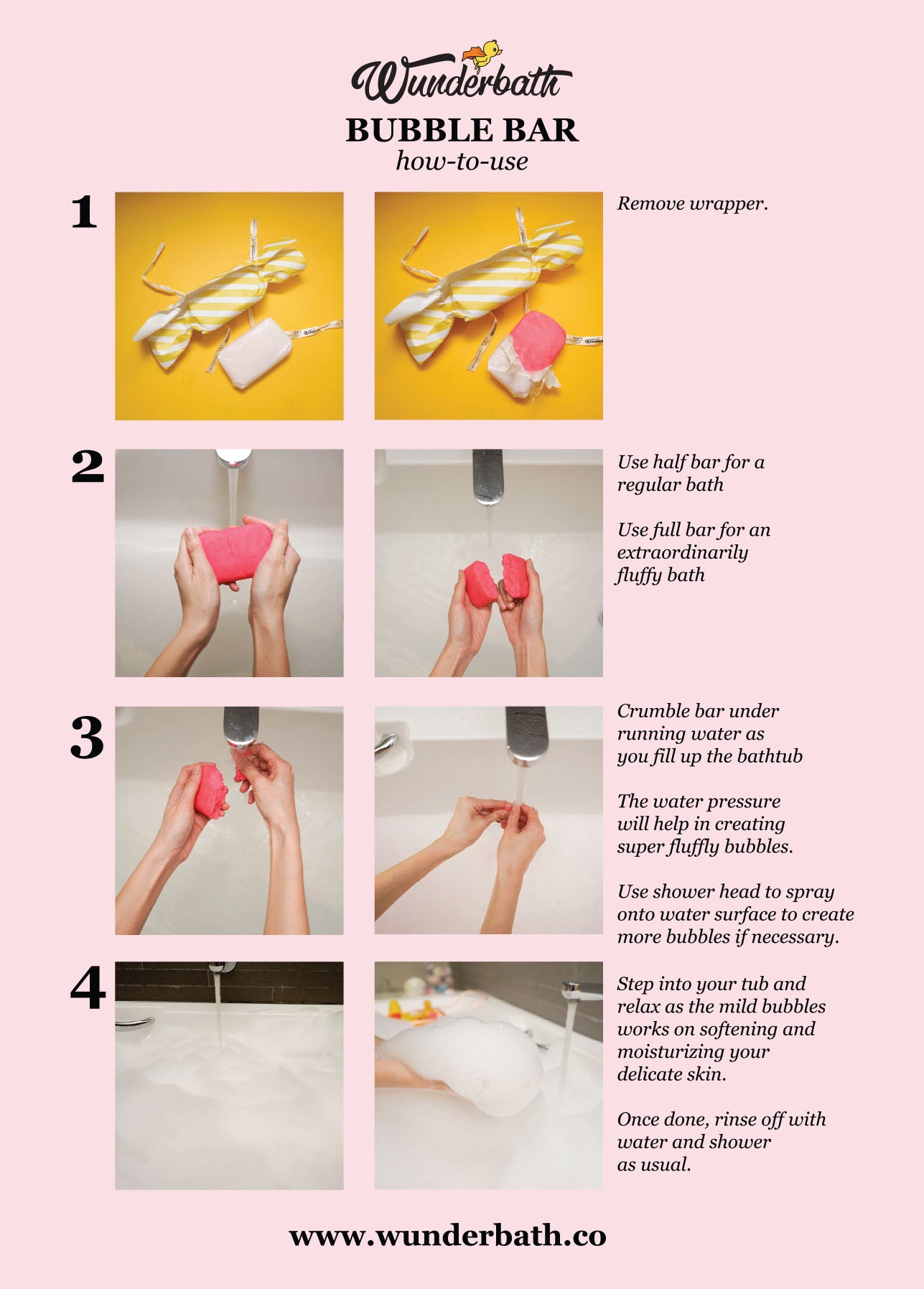 Wunderbath

BUBBLE BAR

how-to-use

1

Remove wrapper.

2

Use half bar for a regular bath

Use full bar for an extraordinarily fluffy bath

3

Crumble bar under running water as you fill up the bathtub

The water pressure will help in creating super fluffly bubbles.

Use shower head to spray onto water surface to create more bubbles if necessary.

4

Step into your tub and relax as the mild bubbles works on softening and moisturizing your delicate skin.

Once done, rinse off with water and shower as usual.

www.wunderbath.co